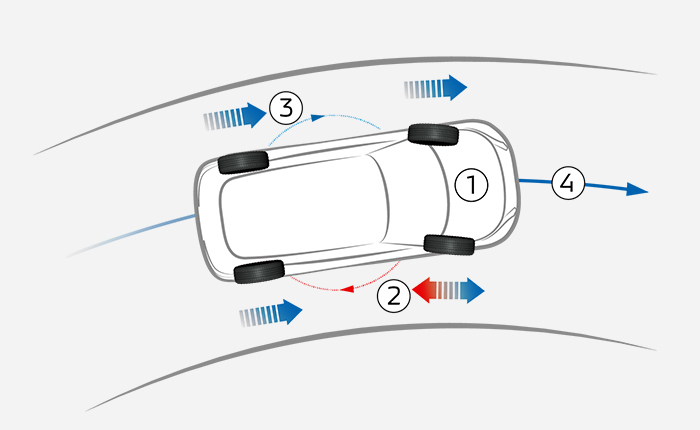 3
1
4
2